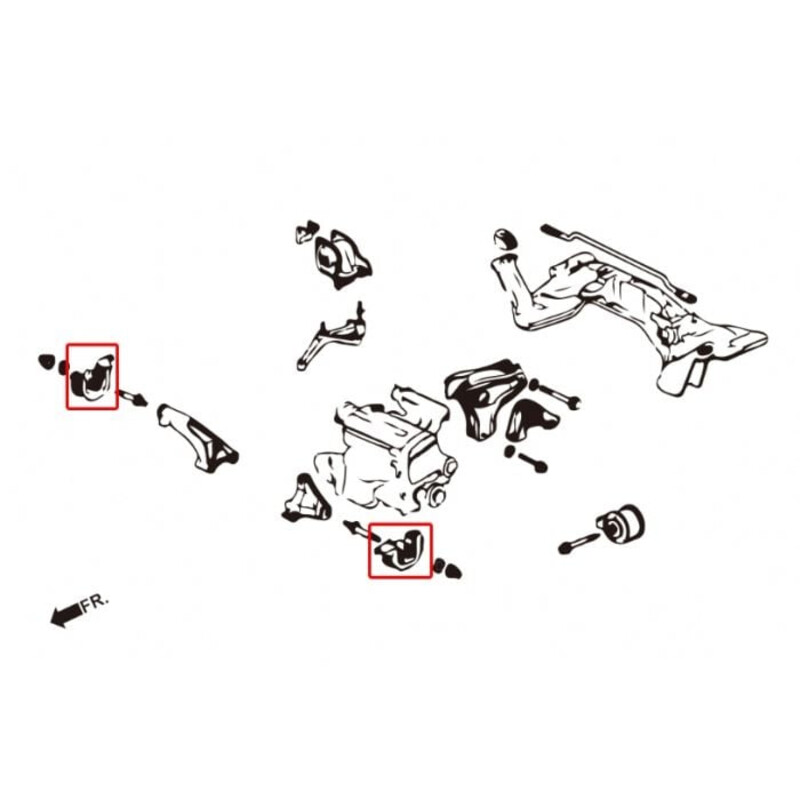 FR.