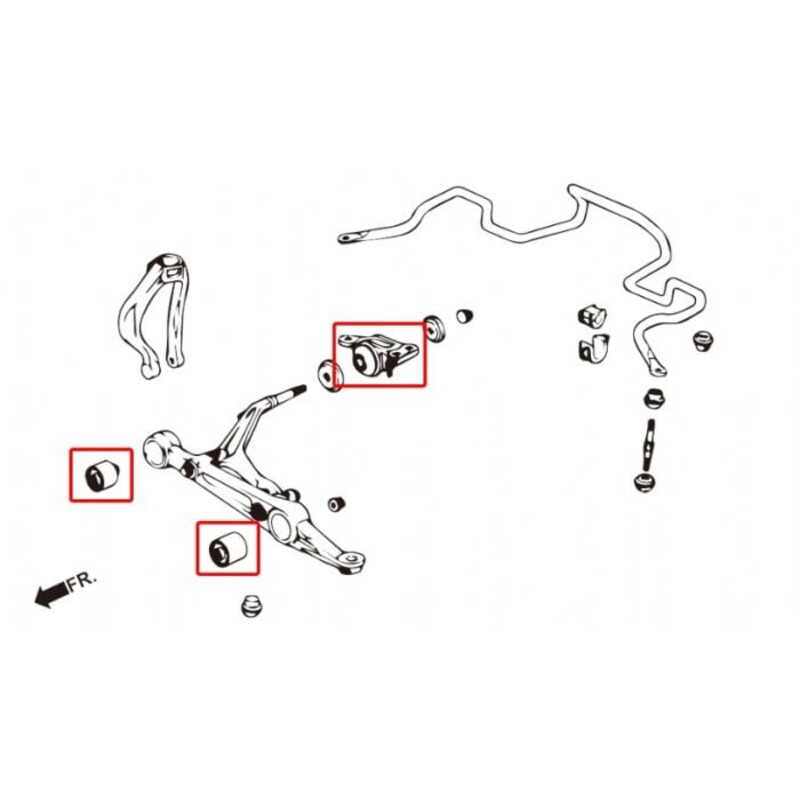 FR.